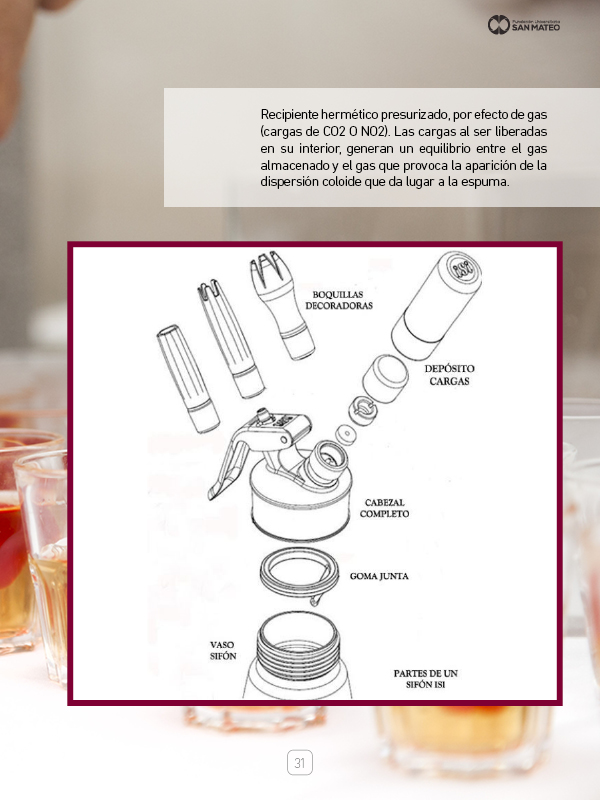 Fundación Universitaria SAN MATEO

Recipiente hermético presurizado, por efecto de gas (cargas de CO2 O NO2). Las cargas al ser liberadas en su interior, generan un equilibrio entre el gas almacenado y el gas que provoca la aparición de la dispersión coloide que da lugar a la espuma.

BOQUILLAS DECORADORAS

DEPÓSITO CARGAS

CABEZAL COMPLETO

GOMA JUNTA

VASO SIFÓN

PARTES DE UN SIFÓN ISI

31