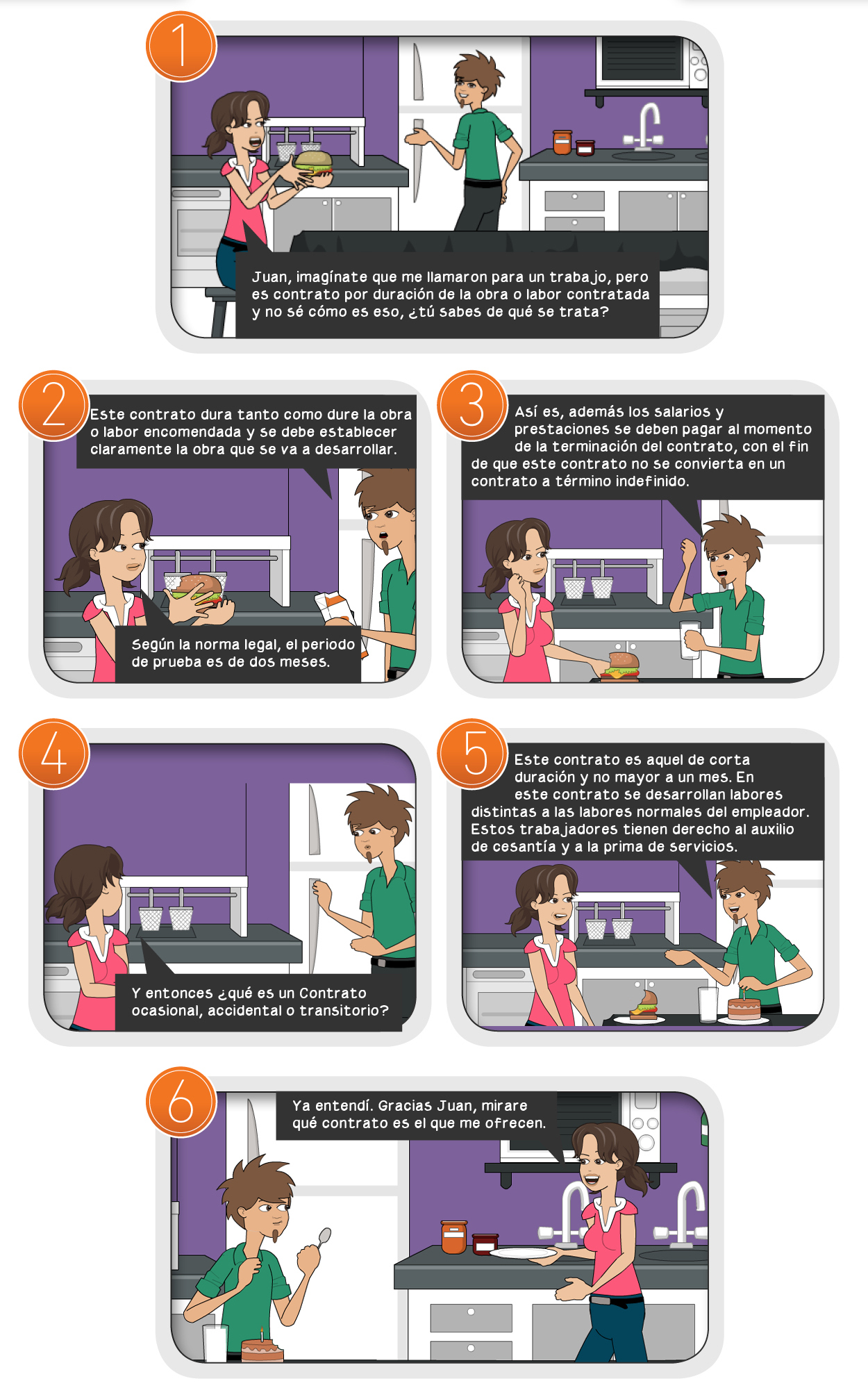 1

Juan, imagínate que me llamaron para un trabajo, pero es contrato por duración de la obra o labor contratada y no sé cómo es eso, ¿tú sabes de qué se trata?

2

Este contrato dura tanto como dure la obra o labor encomendada y se debe establecer claramente la obra que se va a desarrollar.

Según la norma legal, el periodo de prueba es de dos meses.

3

Así es, además los salarios y prestaciones se deben pagar al momento de la terminación del contrato, con el fin de que este contrato no se convierta en un contrato a término indefinido.

4

Y entonces ¿qué es un Contrato ocasional, accidental o transitorio?

5

Este contrato es aquel de corta duración y no mayor a un mes. En este contrato se desarrollan labores distintas a las labores normales del empleador. Estos trabajadores tienen derecho al auxilio de cesantía y a la prima de servicios.

6

Ya entendí. Gracias Juan, mirare qué contrato es el que me ofrecen.